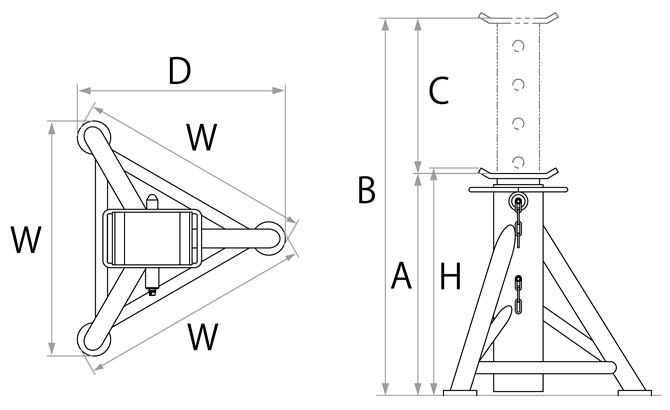 D
W
W
W
C
B
A
H