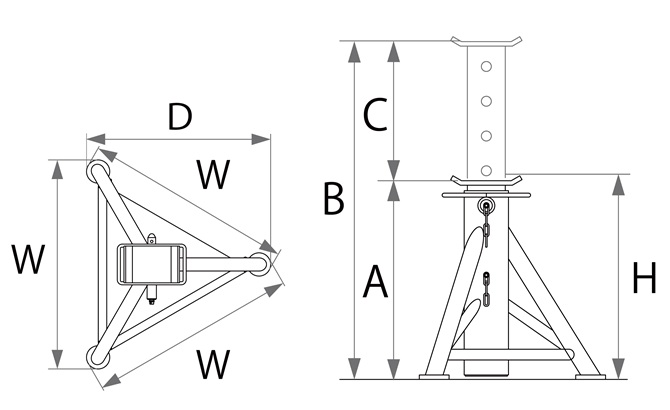 D
W
W
W
C
B
A
H