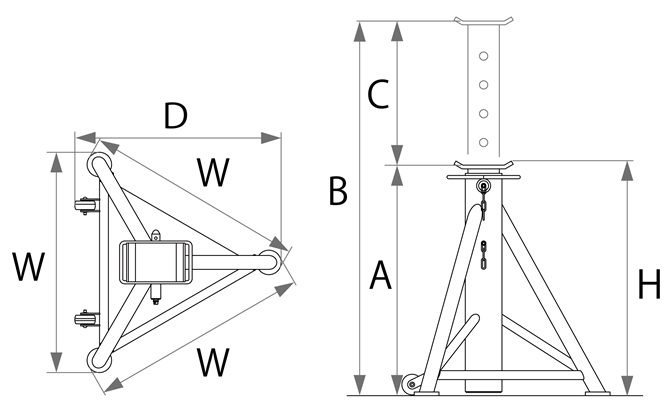 D
W
W
W
C
B
A
H